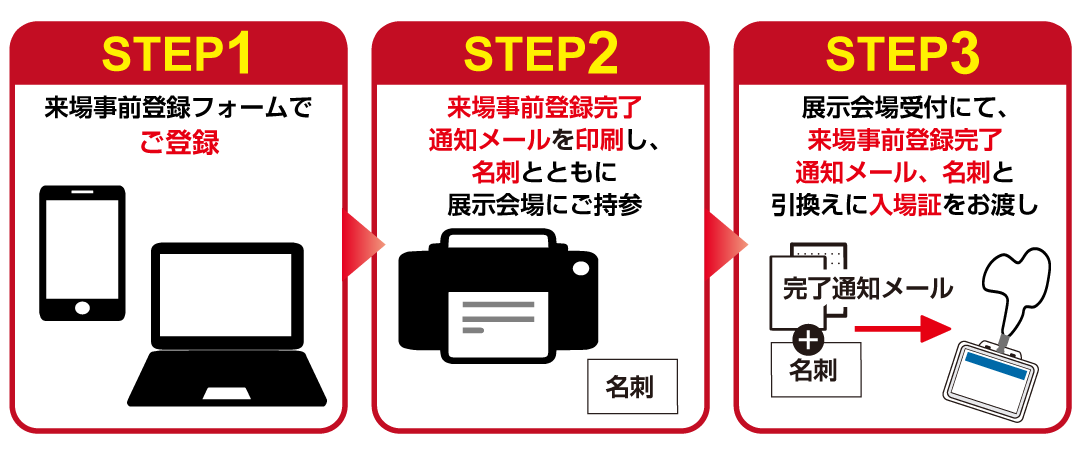 STEP1

来場事前登録フォームで
ご登録

STEP2

来場事前登録完了
通知メールを印刷し、
名刺とともに
展示会場にご持参

名刺

STEP3

展示会場受付にて、
来場事前登録完了
通知メール、名刺と
引換えに入場証をお渡し

完了通知メール

名刺